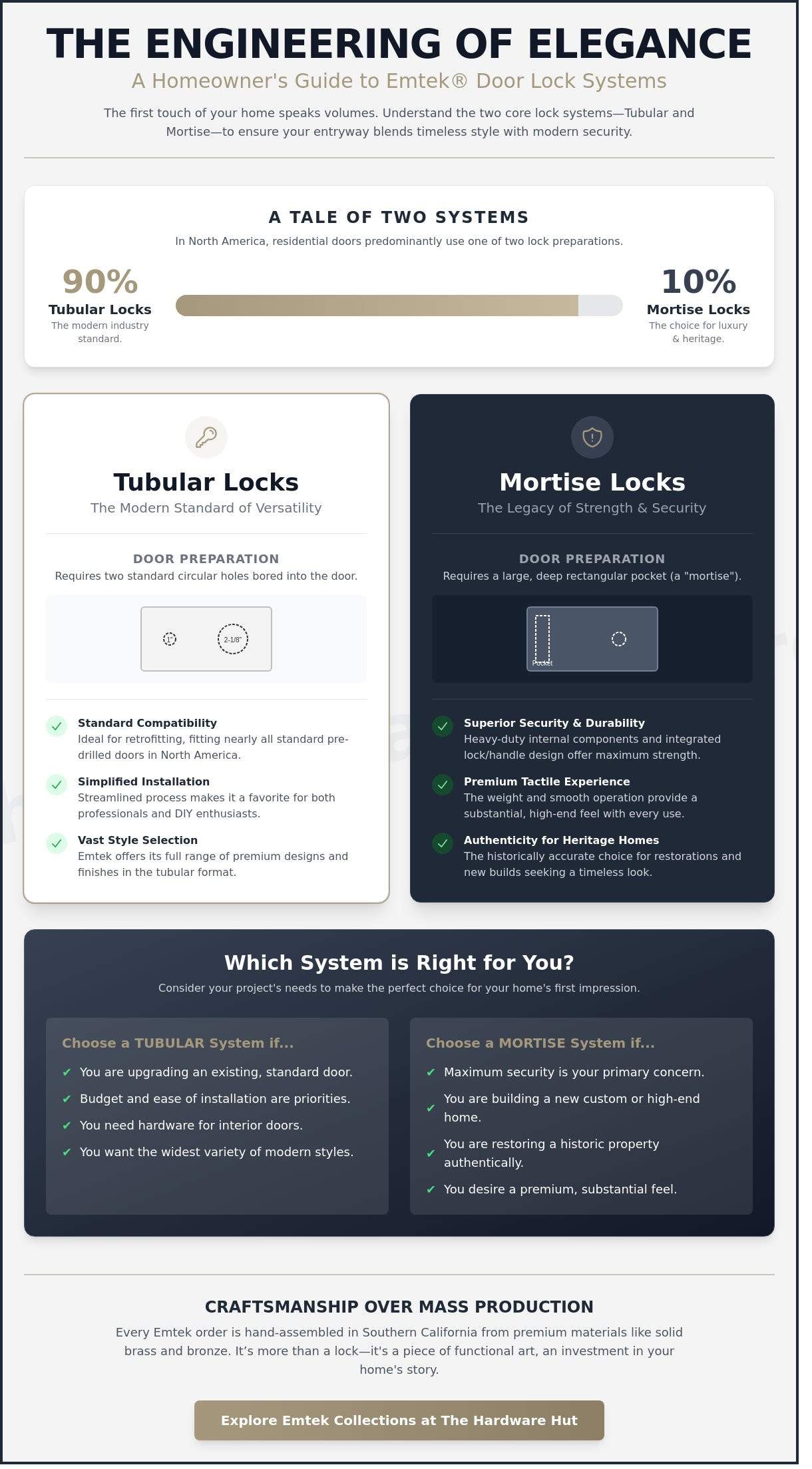 THE ENGINEERING OF ELEGANCE

A Homeowner's Guide to Emtek® Door Lock Systems

The first touch of your home speaks volumes. Understand the two core lock systems—Tubular and Mortise—to ensure your entryway blends timeless style with modern security.

A TALE OF TWO SYSTEMS

In North America, residential doors predominantly use one of two lock preparations.

90%
Tubular Locks
The modern industry standard.

10%
Mortise Locks
The choice for luxury & heritage.

Tubular Locks
The Modern Standard of Versatility

DOOR PREPARATION
Requires two standard circular holes bored into the door.

1"
2-1/8"

Standard Compatibility
Ideal for retrofitting, fitting nearly all standard pre-drilled doors in North America.

Simplified Installation
Streamlined process makes it a favorite for both professionals and DIY enthusiasts.

Vast Style Selection
Emtek offers its full range of premium designs and finishes in the tubular format.

Mortise Locks
The Legacy of Strength & Security

DOOR PREPARATION
Requires a large, deep rectangular pocket (a "mortise").

Pocket

Superior Security & Durability
Heavy-duty internal components and integrated lock/handle design offer maximum strength.

Premium Tactile Experience
The weight and smooth operation provide a substantial, high-end feel with every use.

Authenticity for Heritage Homes
The historically accurate choice for restorations and new builds seeking a timeless look.

Which System is Right for You?

Consider your project's needs to make the perfect choice for your home's first impression.

Choose a TUBULAR System if...
✔ You are upgrading an existing, standard door.
✔ Budget and ease of installation are priorities.
✔ You need hardware for interior doors.
✔ You want the widest variety of modern styles.

Choose a MORTISE System if...
✔ Maximum security is your primary concern.
✔ You are building a new custom or high-end home.
✔ You are restoring a historic property authentically.
✔ You desire a premium, substantial feel.

CRAFTSMANSHIP OVER MASS PRODUCTION

Every Emtek order is hand-assembled in Southern California from premium materials like solid brass and bronze. It's more than a lock—it's a piece of functional art, an investment in your home's story.

Explore Emtek Collections at The Hardware Hut